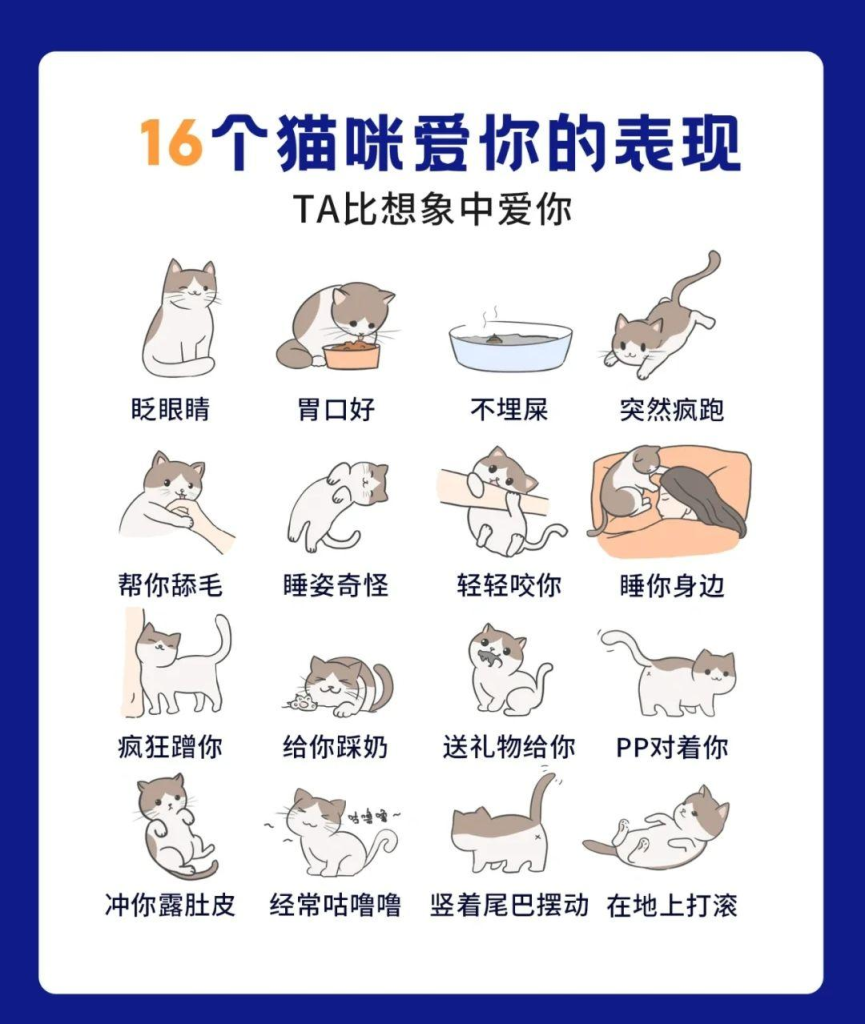 16个猫咪爱你的表现

TA比想象中爱你

眨眼睛

胃口好

不埋屎

突然疯跑

帮你舔毛

睡姿奇怪

轻轻咬你

睡你身边

疯狂蹭你

给你踩奶

送礼物给你

PP对着你

冲你露肚皮

咕噜噜~

经常咕噜噜

竖着尾巴摆动

在地上打滚